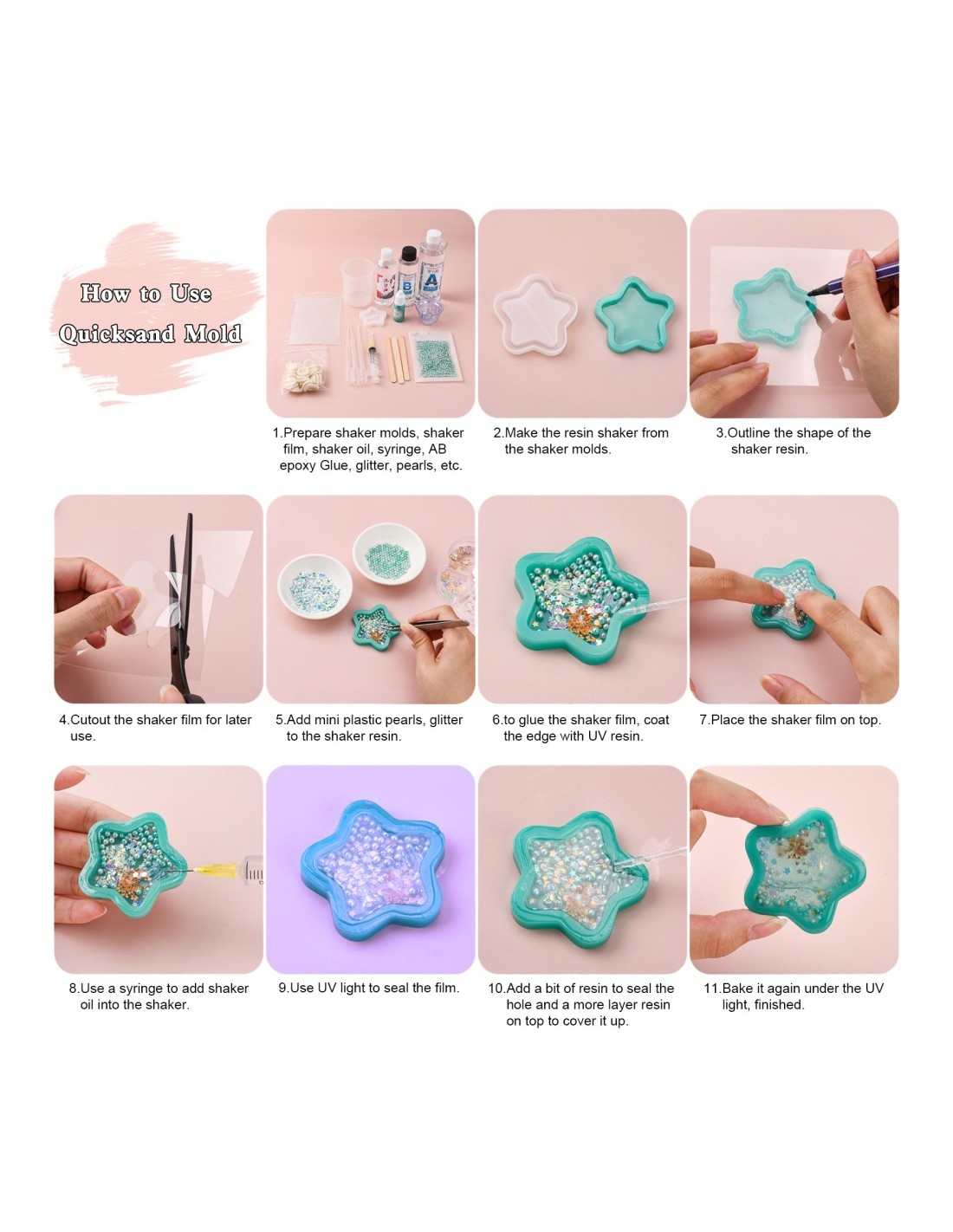 How to Use
Quicksand Mold

B A

1.Prepare shaker molds, shaker film, shaker oil, syringe, AB epoxy Glue, glitter, pearls, etc.

2.Make the resin shaker from the shaker molds.

3.Outline the shape of the shaker resin.

4.Cutout the shaker film for later use.

5.Add mini plastic pearls, glitter to the shaker resin.

6.to glue the shaker film, coat the edge with UV resin.

7.Place the shaker film on top.

8.Use a syringe to add shaker oil into the shaker.

9.Use UV light to seal the film.

10.Add a bit of resin to seal the hole and a more layer resin on top to cover it up.

11.Bake it again under the UV light, finished.